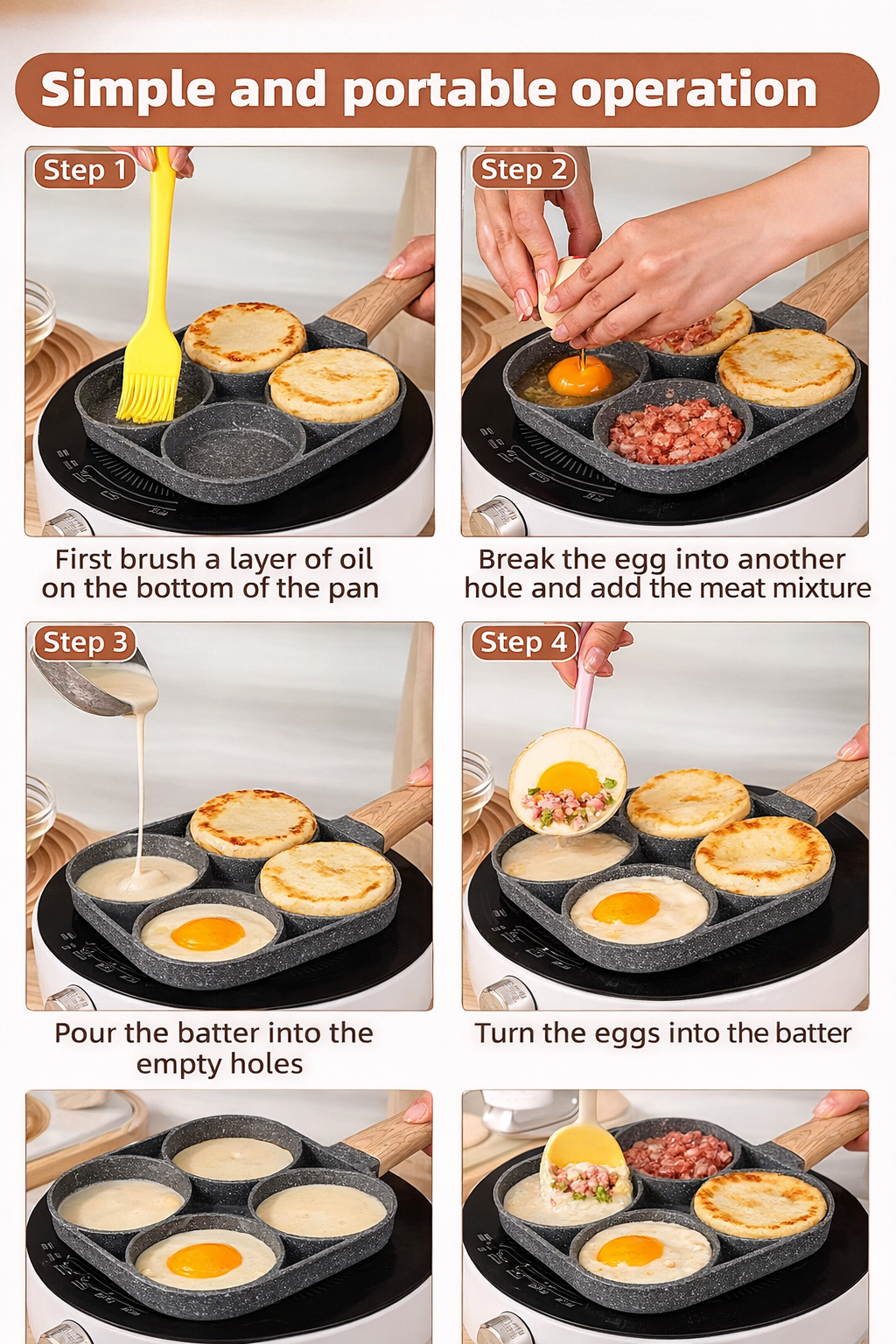 Simple and portable operation

Step 1

First brush a layer of oil on the bottom of the pan

Step 2

Break the egg into another hole and add the meat mixture

Step 3

Pour the batter into the empty holes

Step 4

Turn the eggs into the batter